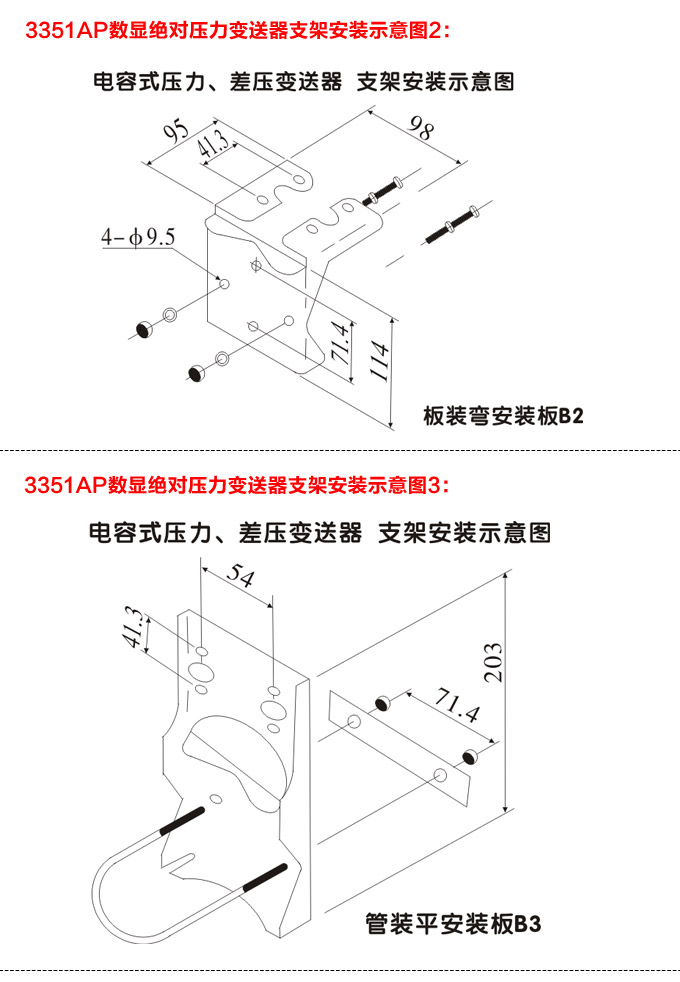 3351AP数显绝对压力变送器支架安装示意图2：

电容式压力、差压变送器 支架安装示意图

95

41.3

98

4－ϕ9.5

71.4

114

板装弯安装板B2

3351AP数显绝对压力变送器支架安装示意图3：

电容式压力、差压变送器 支架安装示意图

54

41.3

203

71.4

管装平安装板B3