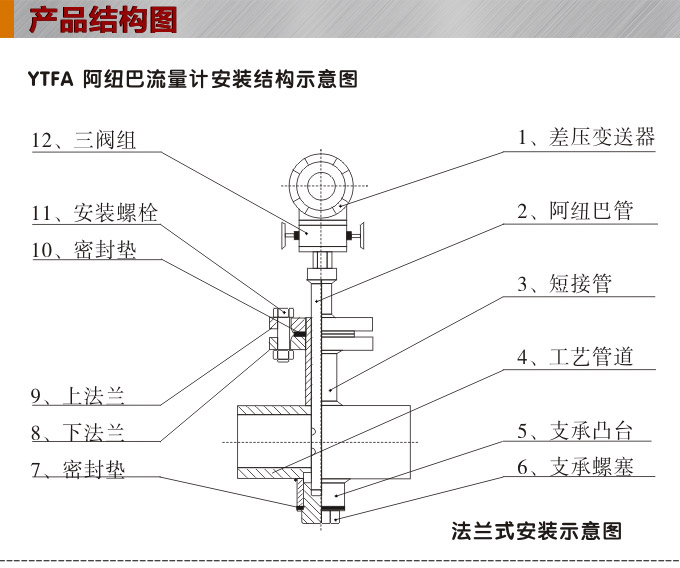 产品结构图

YTFA 阿纽巴流量计安装结构示意图

12、三阀组

11、安装螺栓

10、密封垫

9、上法兰

8、下法兰

7、密封垫

1、差压变送器

2、阿纽巴管

3、短接管

4、工艺管道

5、支承凸台

6、支承螺塞

法兰式安装示意图